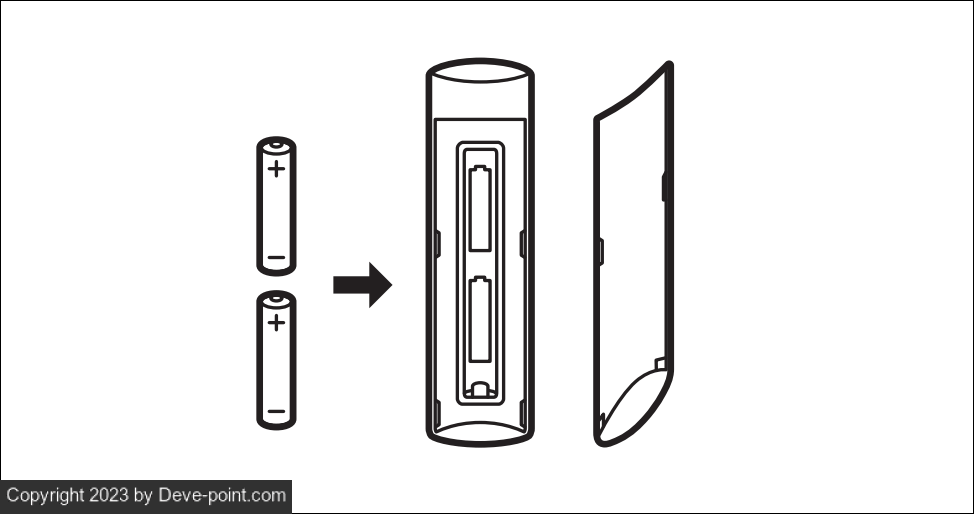 +
−
+
−
Copyright 2023 by Deve-point.com